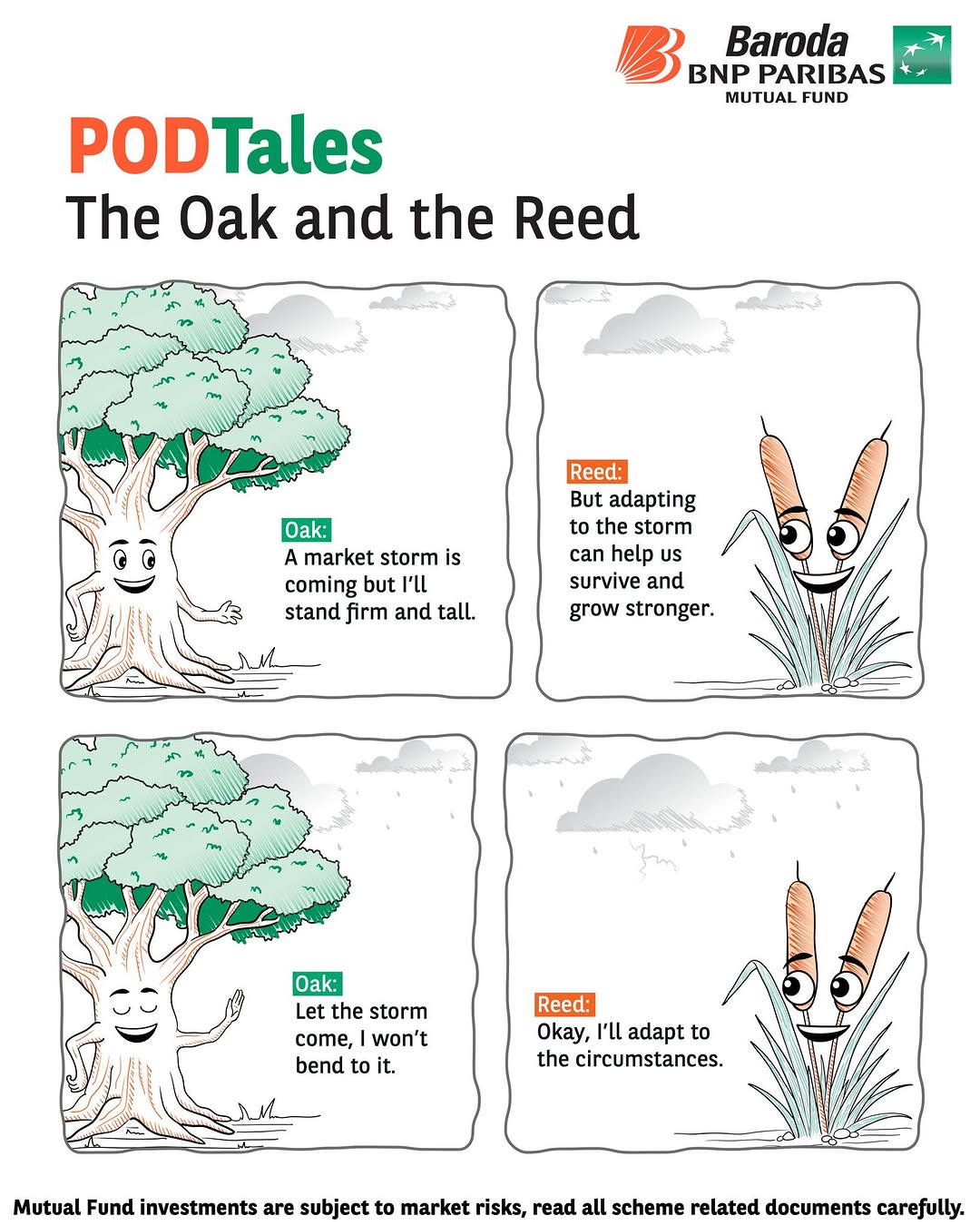 Baroda BNP PARIBAS MUTUAL FUND

PODTales
The Oak and the Reed

Oak:
A market storm is coming but I'll stand firm and tall.

Reed:
But adapting to the storm can help us survive and grow stronger.

Oak:
Let the storm come, I won't bend to it.

Reed:
Okay, I'll adapt to the circumstances.

Mutual Fund investments are subject to market risks, read all scheme related documents carefully.