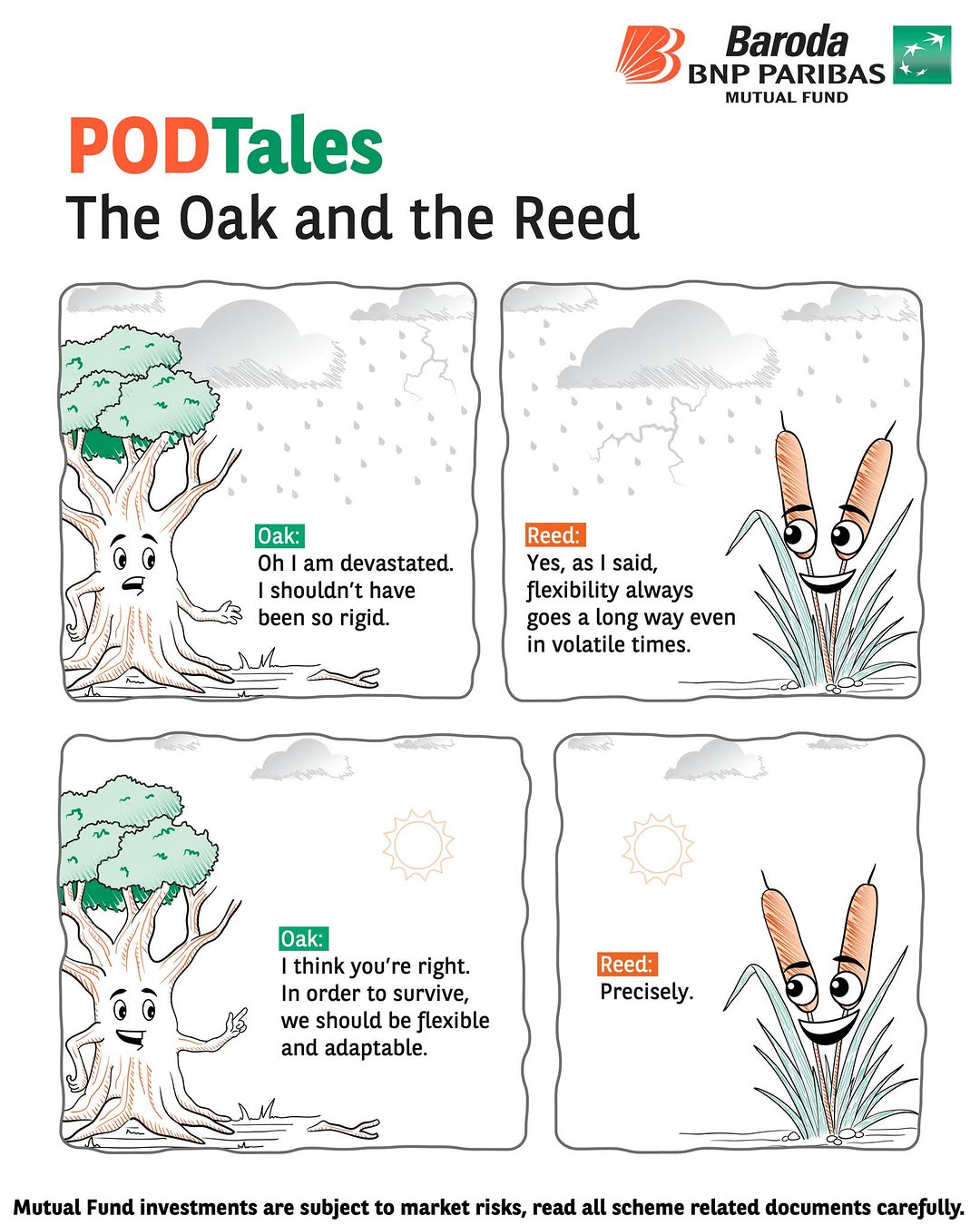 Baroda BNP PARIBAS MUTUAL FUND

PODTales
The Oak and the Reed

Oak:
Oh I am devastated. I shouldn't have been so rigid.

Reed:
Yes, as I said, flexibility always goes a long way even in volatile times.

Oak:
I think you're right. In order to survive, we should be flexible and adaptable.

Reed:
Precisely.

Mutual Fund investments are subject to market risks, read all scheme related documents carefully.